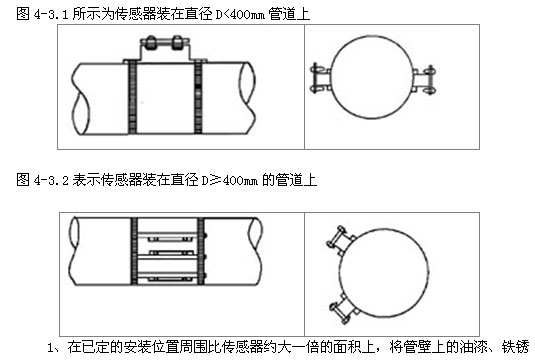 图 4-3.1 所示为传感器装在直径 D<400mm 管道上

图 4-3.2 表示传感器装在直径 D≥400mm 的管道上

1、在已定的安装位置周围比传感器约大一倍的面积上，将管壁上的油漆、铁锈